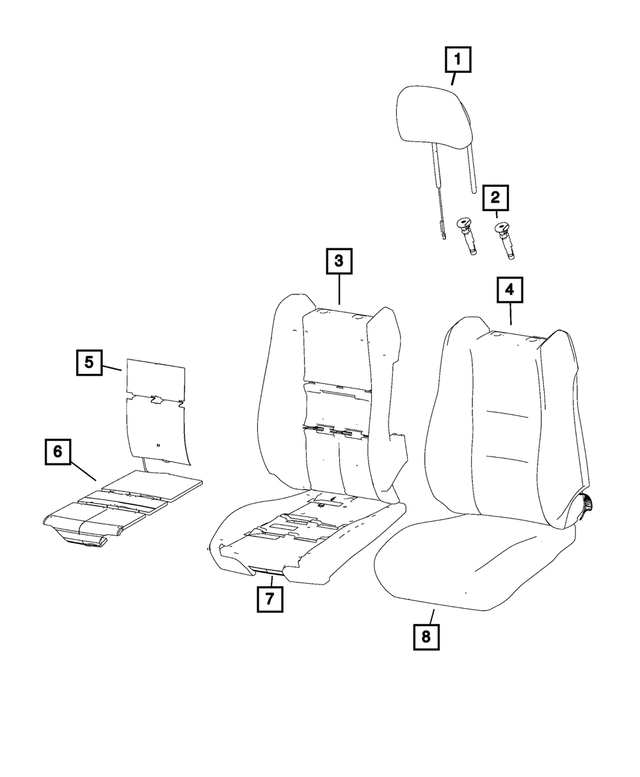 1
2
3
4
5
6
7
8