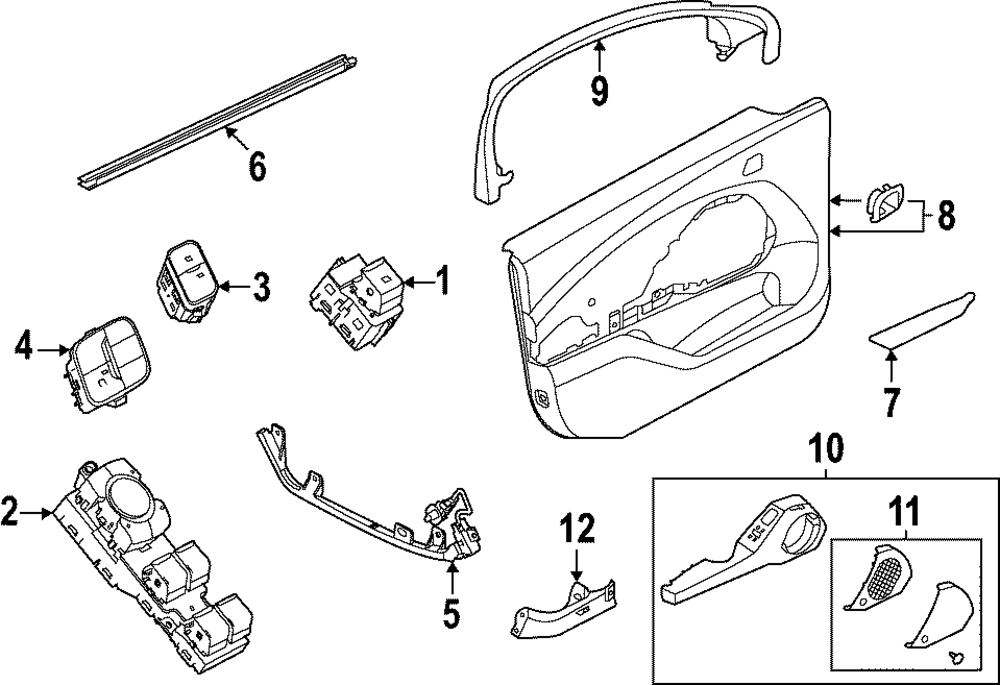 9
6
8
3
1
4
7
10
2
11
12
5