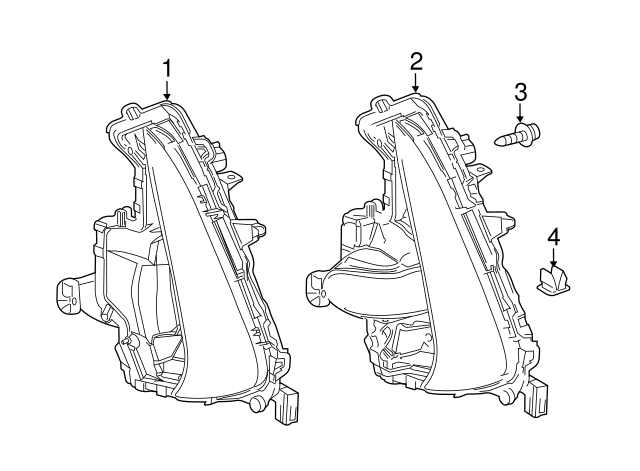 1
2
3
4