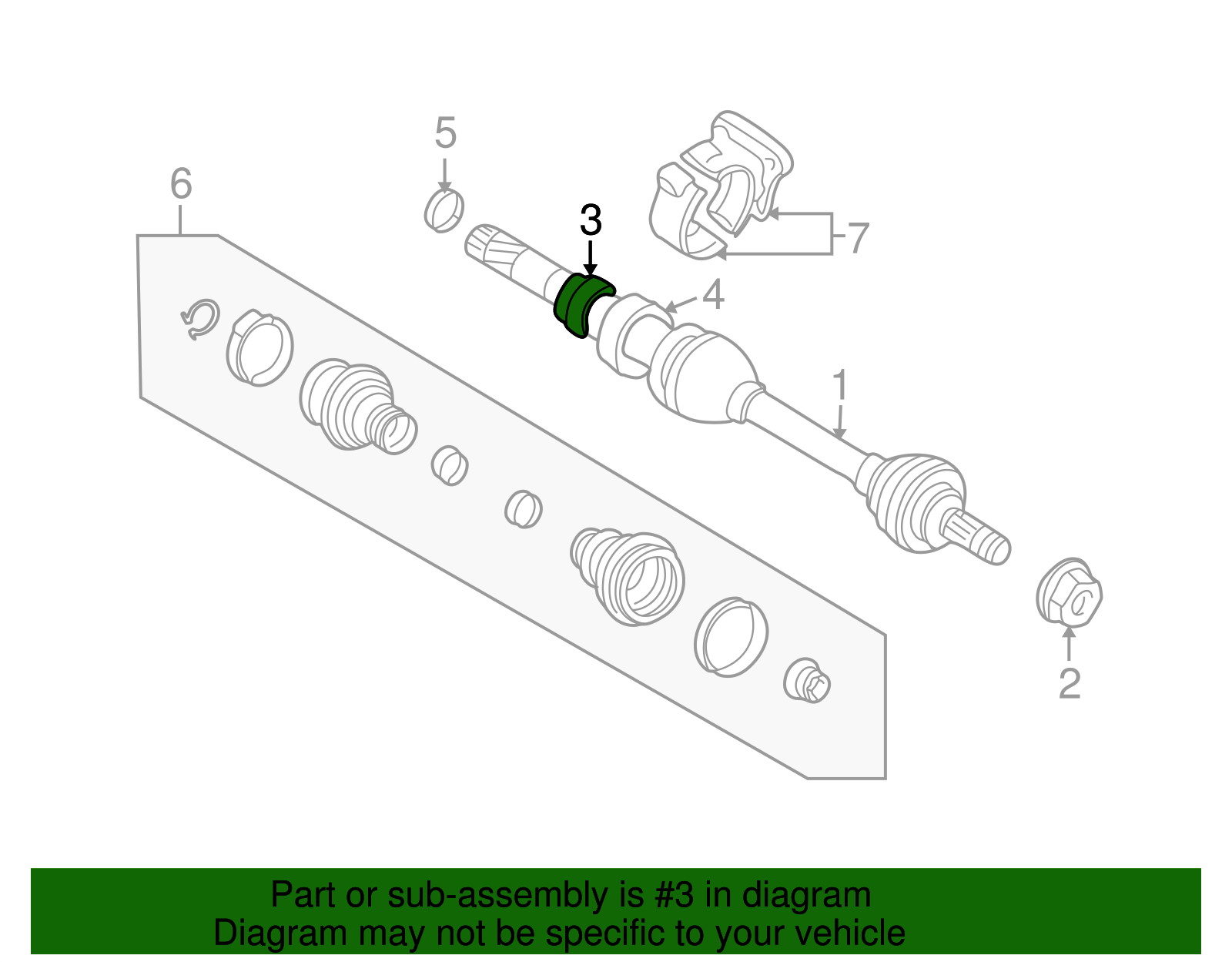 5

6

3

7

4

1

2

Part or sub-assembly is #3 in diagram
Diagram may not be specific to your vehicle