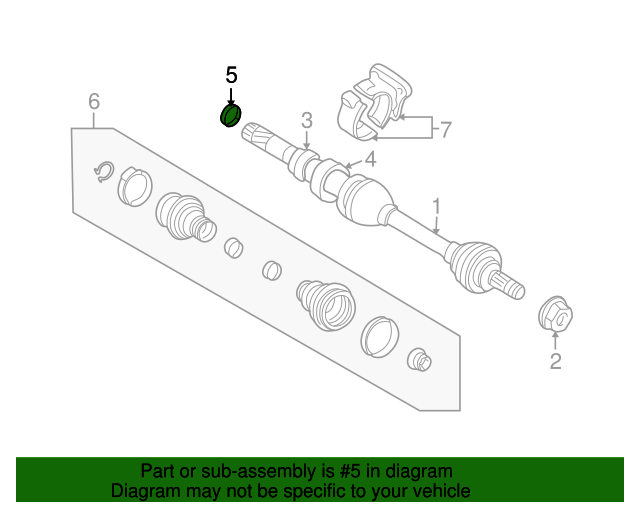 5
6
3
7
4
1
2

Part or sub-assembly is #5 in diagram
Diagram may not be specific to your vehicle