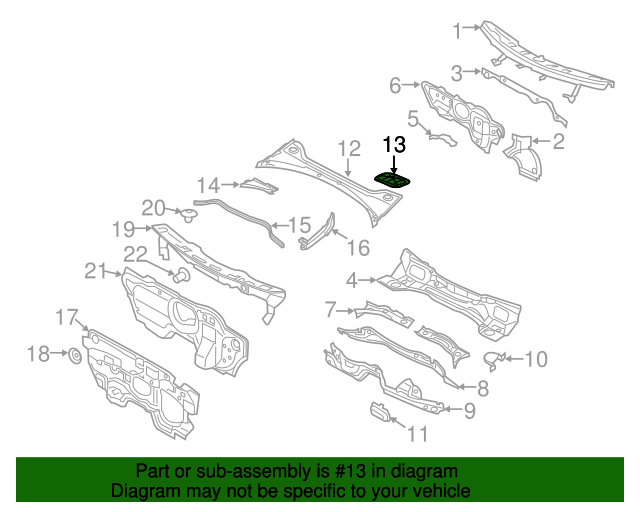 1
3
6
5
2
13
12
14
20
15
19
16
22
21
4
7
17
18
10
8
9
11

Part or sub-assembly is #13 in diagram
Diagram may not be specific to your vehicle