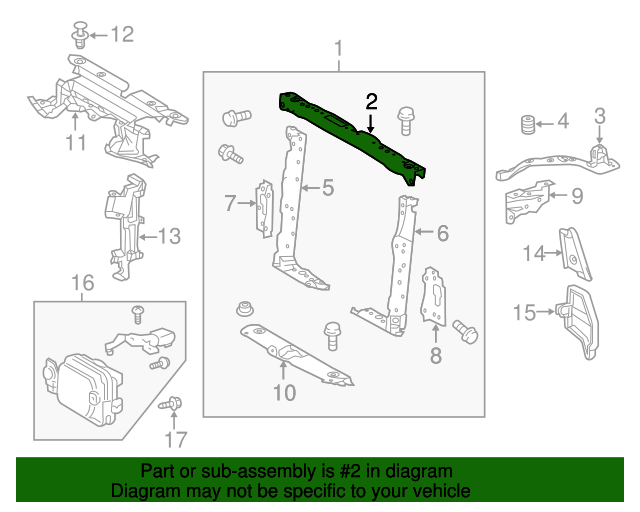 12
1
2
4
3
11
5
7
9
13
6
14
16
15
8
10
17

Part or sub-assembly is #2 in diagram
Diagram may not be specific to your vehicle