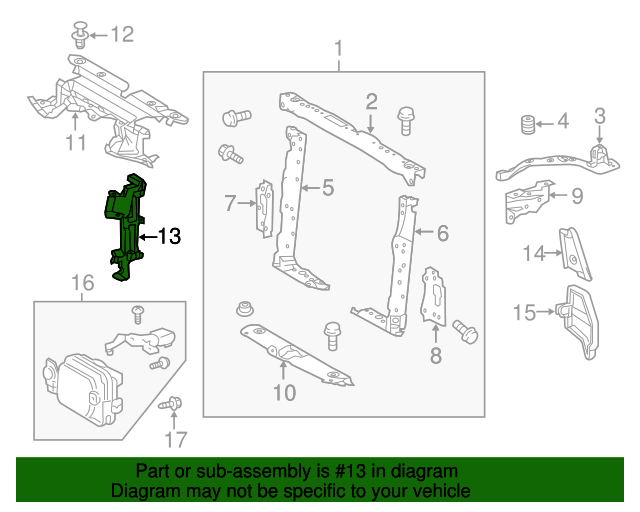 12
1
2
4
3
11
5
7
9
13
6
14
16
15
8
10
17

Part or sub-assembly is #13 in diagram
Diagram may not be specific to your vehicle