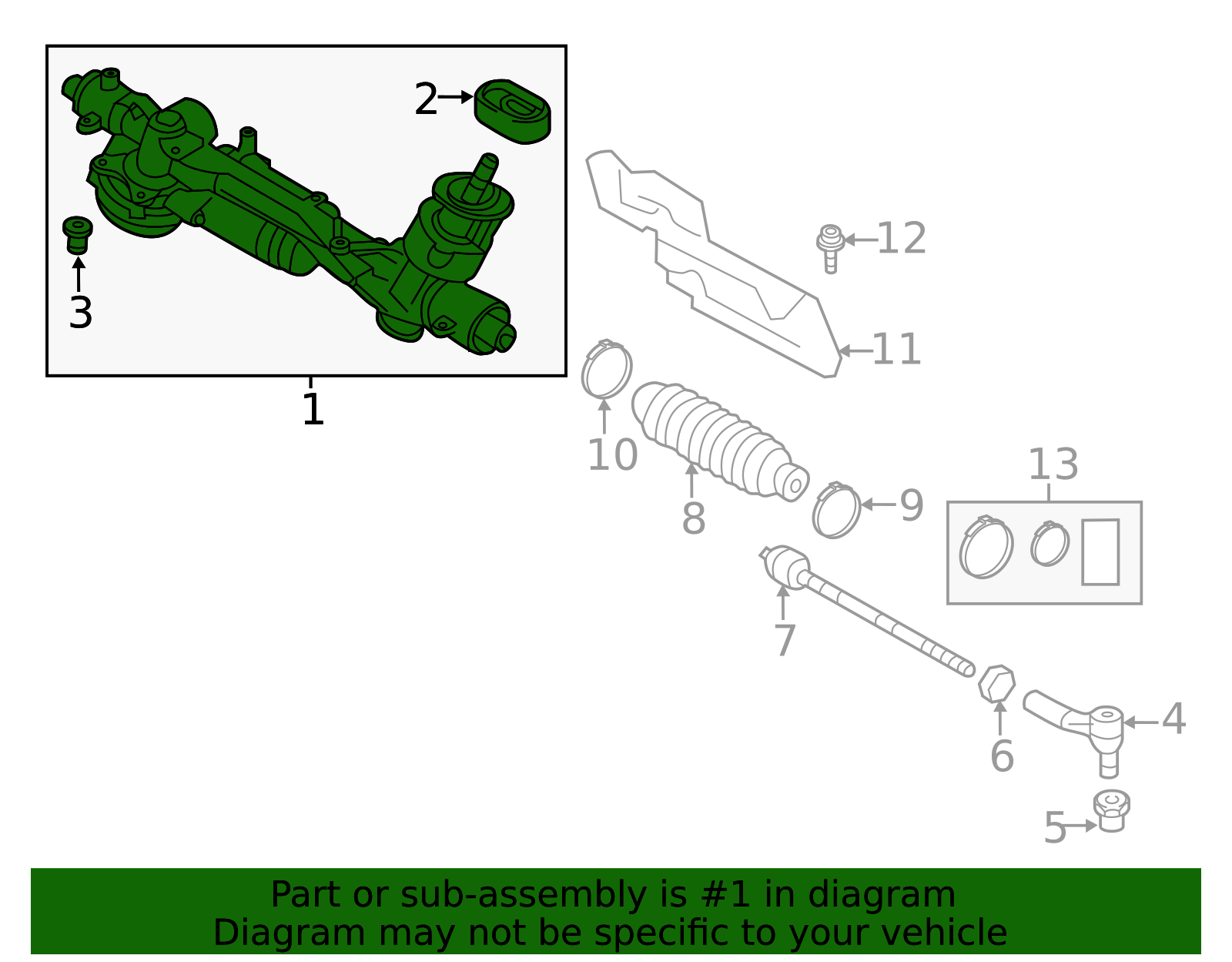 2
3
1
12
11
10
8
9
13
7
6
4
5

Part or sub-assembly is #1 in diagram
Diagram may not be specific to your vehicle