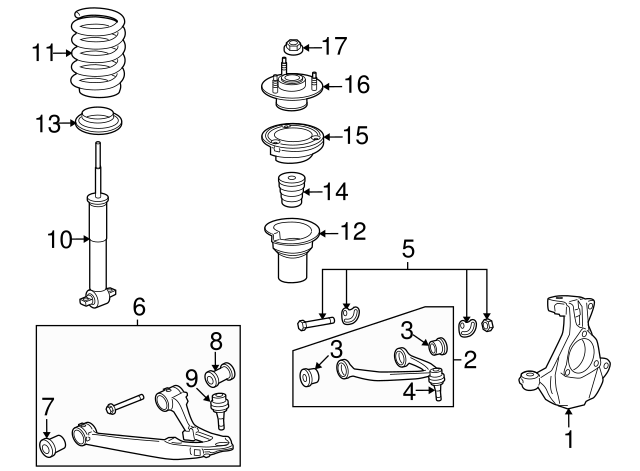 11
17
16
13
15
14
10
12
5
6
8
3
3
2
9
4
7
1