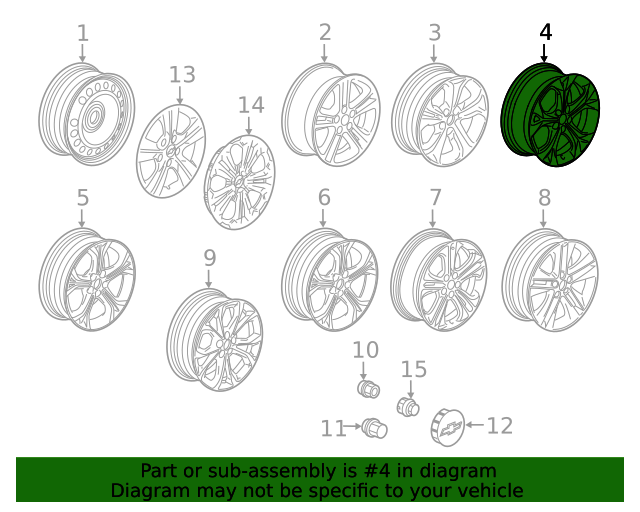 1
13
14
2
3
4
5
9
6
7
8
10
15
11
12

Part or sub-assembly is #4 in diagram
Diagram may not be specific to your vehicle