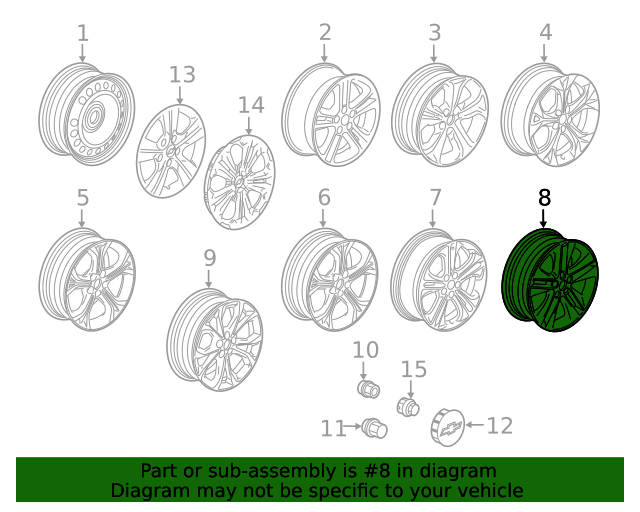 1

13

14

2

3

4

5

6

7

8

9

10

15

11

12

Part or sub-assembly is #8 in diagram
Diagram may not be specific to your vehicle