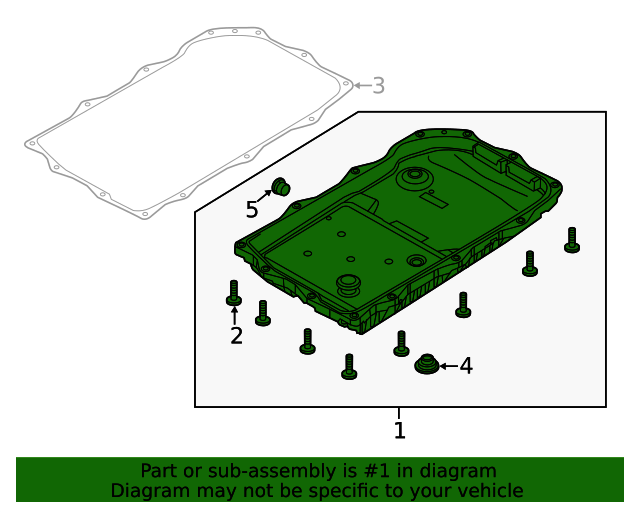 3

5

2

4

1

Part or sub-assembly is #1 in diagram
Diagram may not be specific to your vehicle