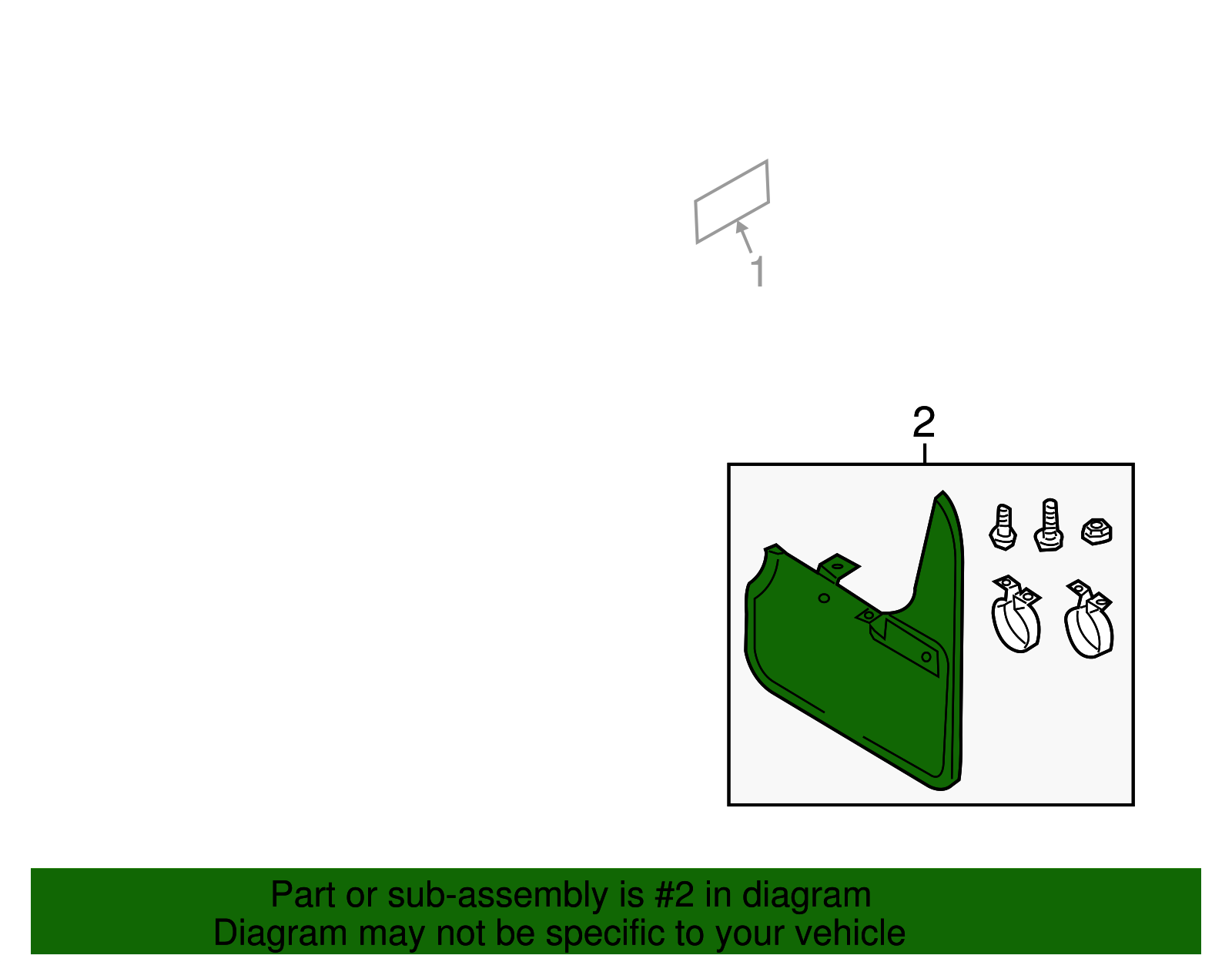 1

2

Part or sub-assembly is #2 in diagram
Diagram may not be specific to your vehicle