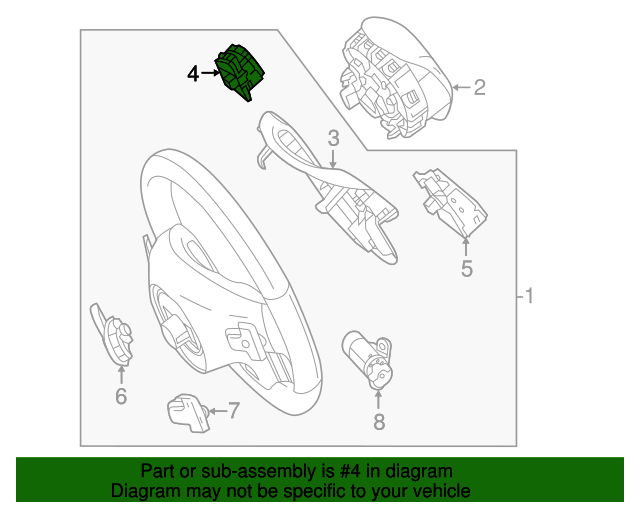 4
2
3
5
1
6
7
8

Part or sub-assembly is #4 in diagram
Diagram may not be specific to your vehicle