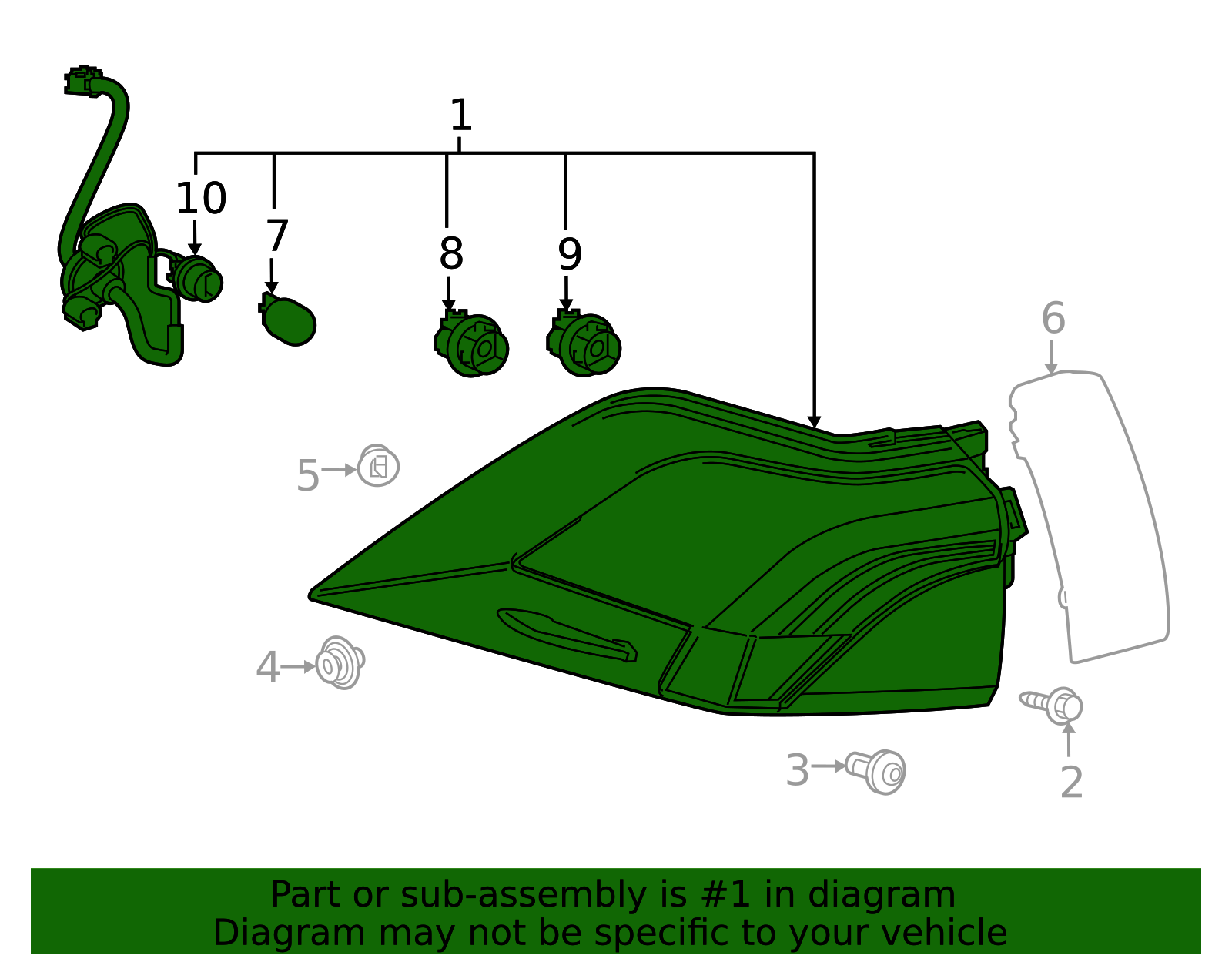 1
10
7
8
9
6
5
4
3
2

Part or sub-assembly is #1 in diagram
Diagram may not be specific to your vehicle