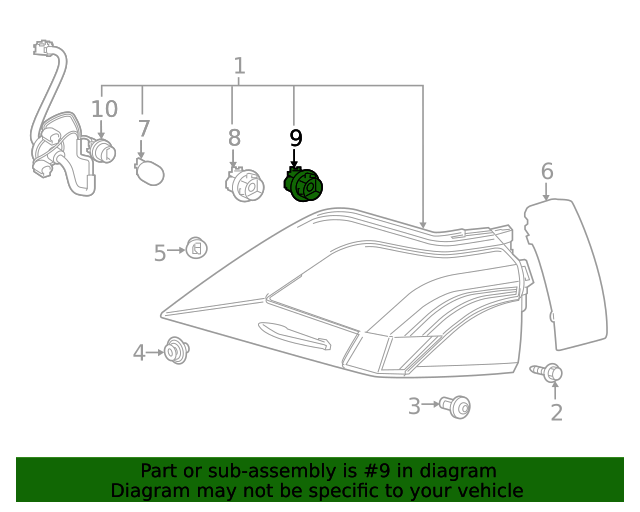 1
10
7
8
9
6
5
4
3
2

Part or sub-assembly is #9 in diagram
Diagram may not be specific to your vehicle