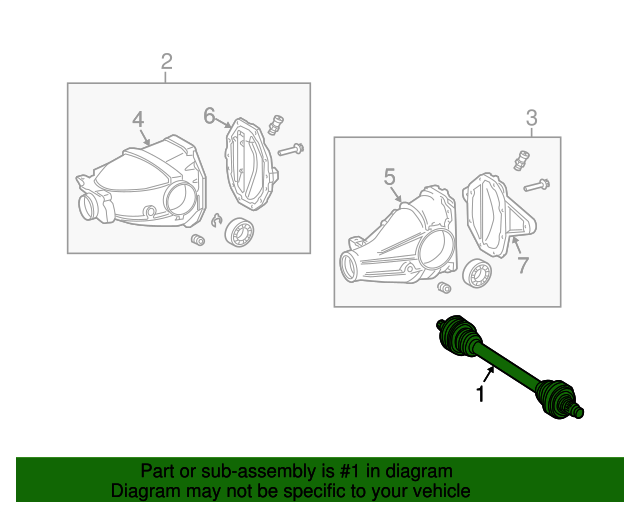 2
4
6
3
5
7
1

Part or sub-assembly is #1 in diagram
Diagram may not be specific to your vehicle