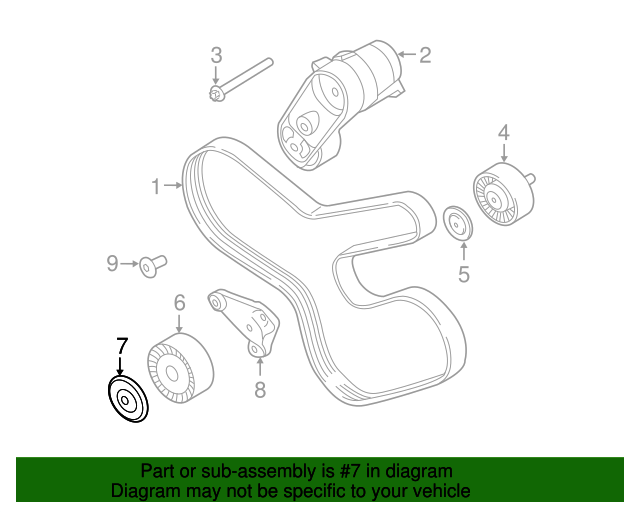 3
2
4
1
5
9
6
7
8
Part or sub-assembly is #7 in diagram
Diagram may not be specific to your vehicle