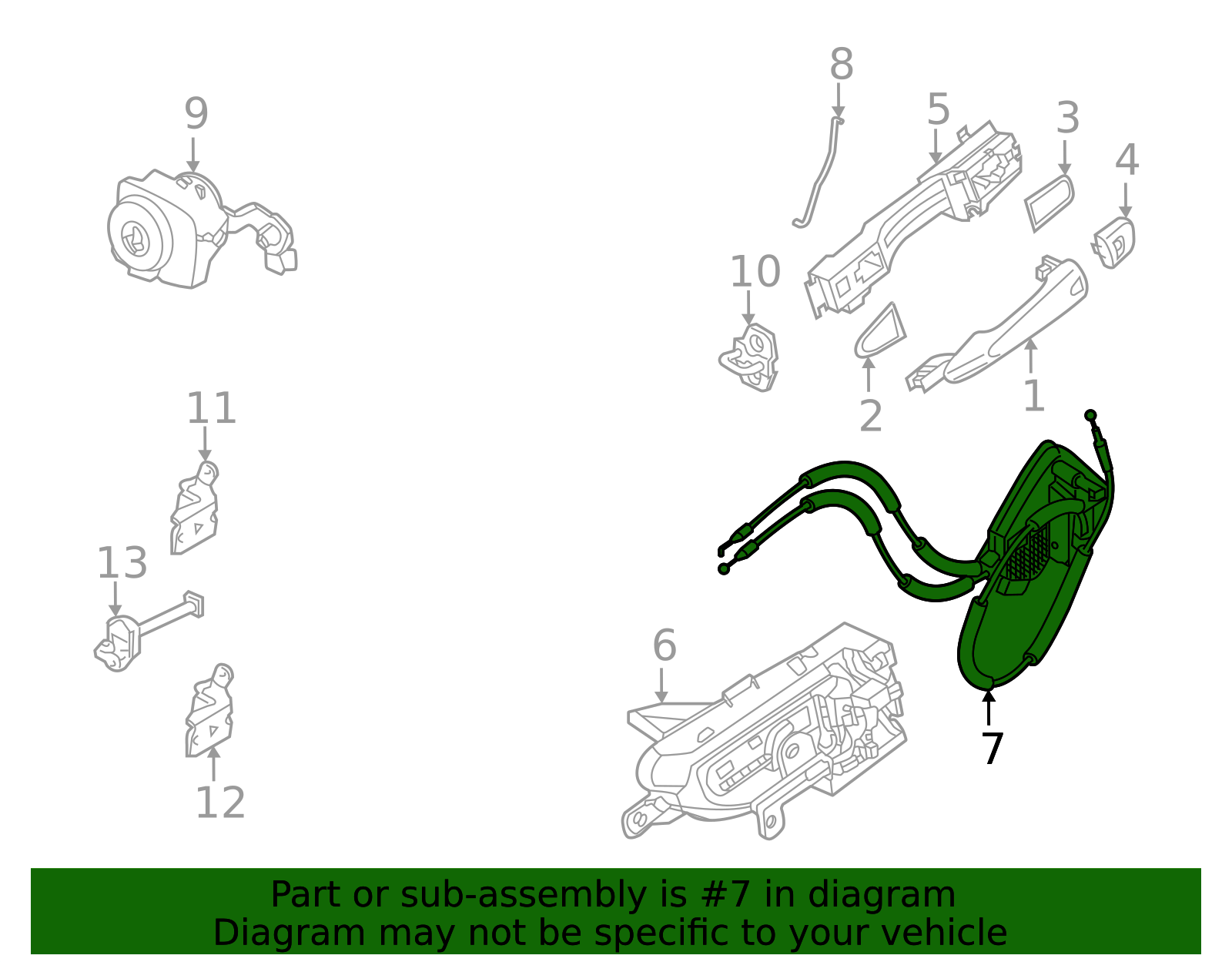 9

8

5

3

4

10

2

1

11

13

12

6

7

Part or sub-assembly is #7 in diagram
Diagram may not be specific to your vehicle