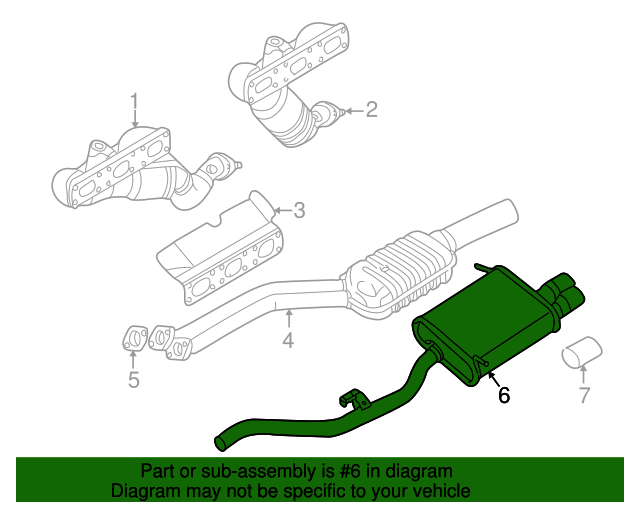 1
2
3
4
5
6
7

Part or sub-assembly is #6 in diagram
Diagram may not be specific to your vehicle