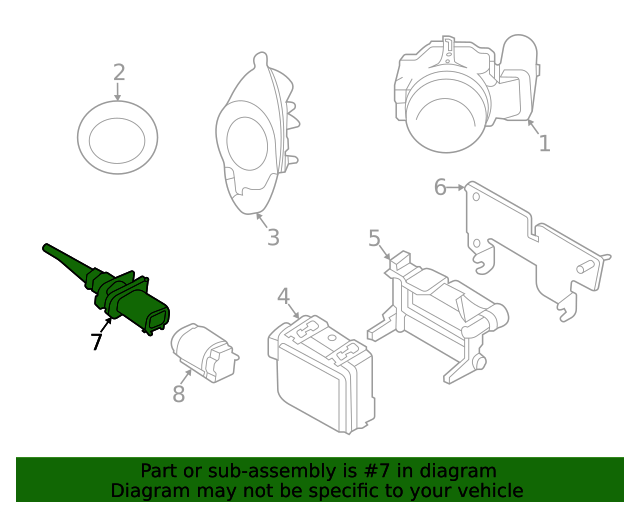 2

3

1

6

5

4

7

8

Part or sub-assembly is #7 in diagram
Diagram may not be specific to your vehicle