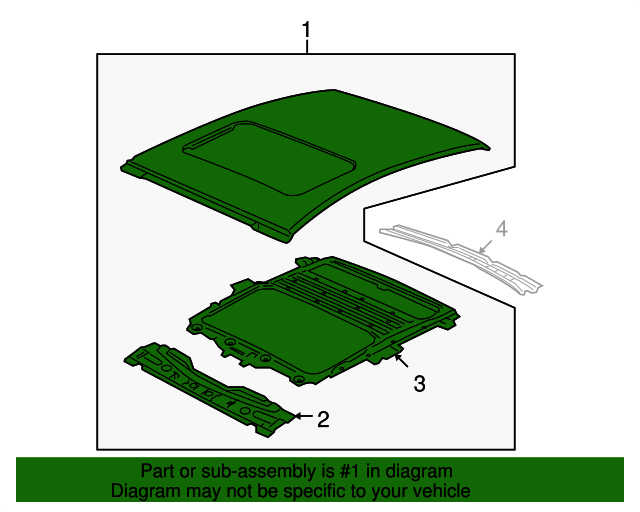 1
4
3
2
Part or sub-assembly is #1 in diagram
Diagram may not be specific to your vehicle