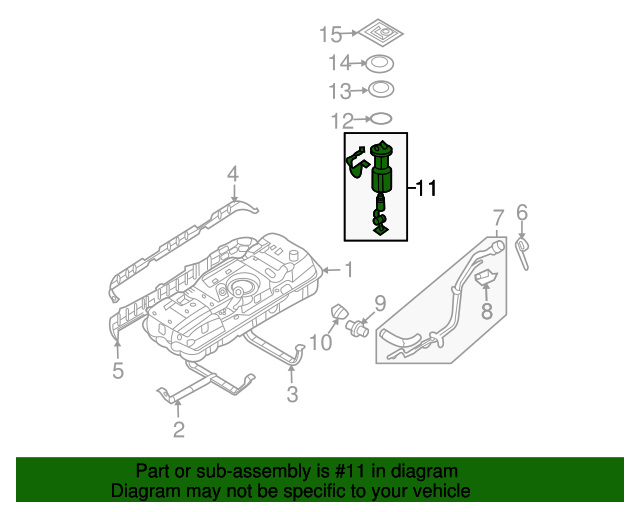 15
14
13
12
11
4
7
6
1
9
8
10
5
3
2

Part or sub-assembly is #11 in diagram
Diagram may not be specific to your vehicle