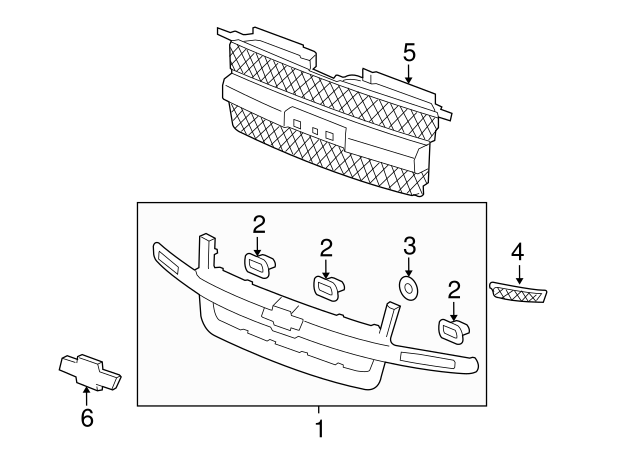 5
2
2
3
4
2
6
1