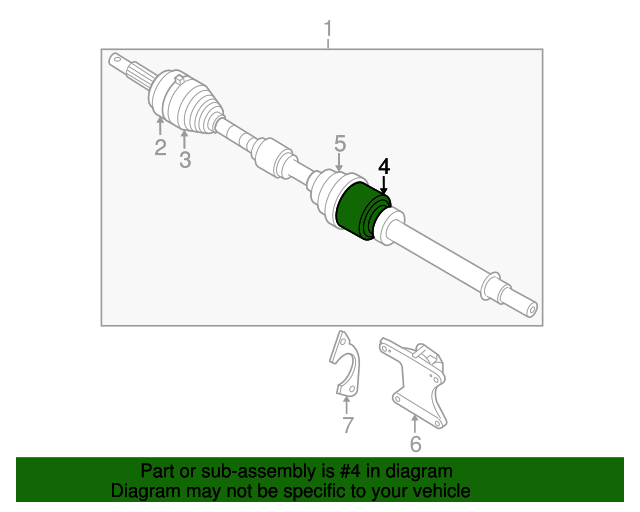 1
2
3
5
4
7
6

Part or sub-assembly is #4 in diagram
Diagram may not be specific to your vehicle