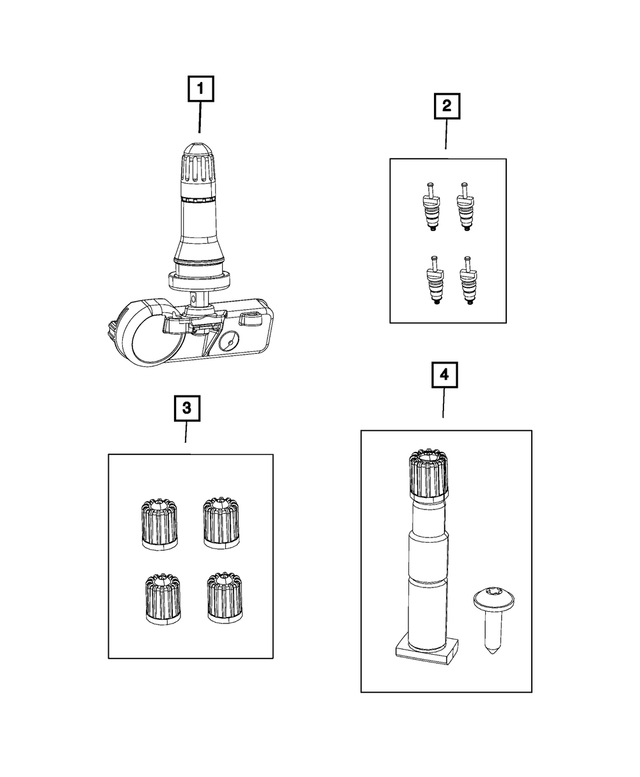 1

2

3

4