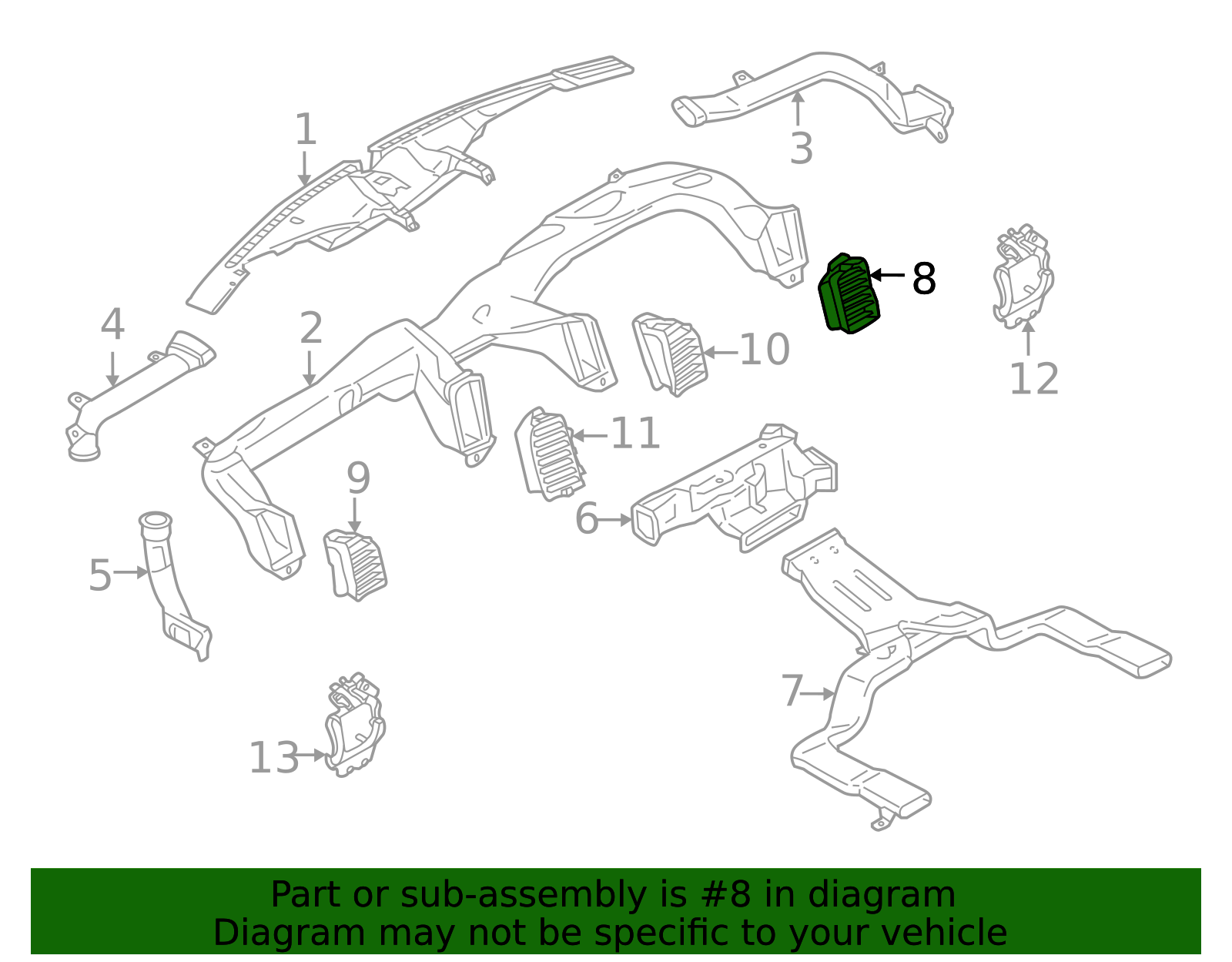 1
3
8
4
2
10
12
11
9
6
5
7
13

Part or sub-assembly is #8 in diagram
Diagram may not be specific to your vehicle