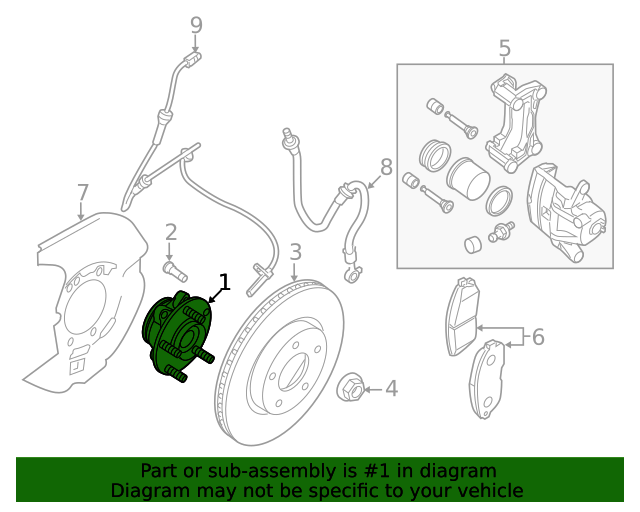 9
5
8
7
2
3
1
6
4
Part or sub-assembly is #1 in diagram
Diagram may not be specific to your vehicle