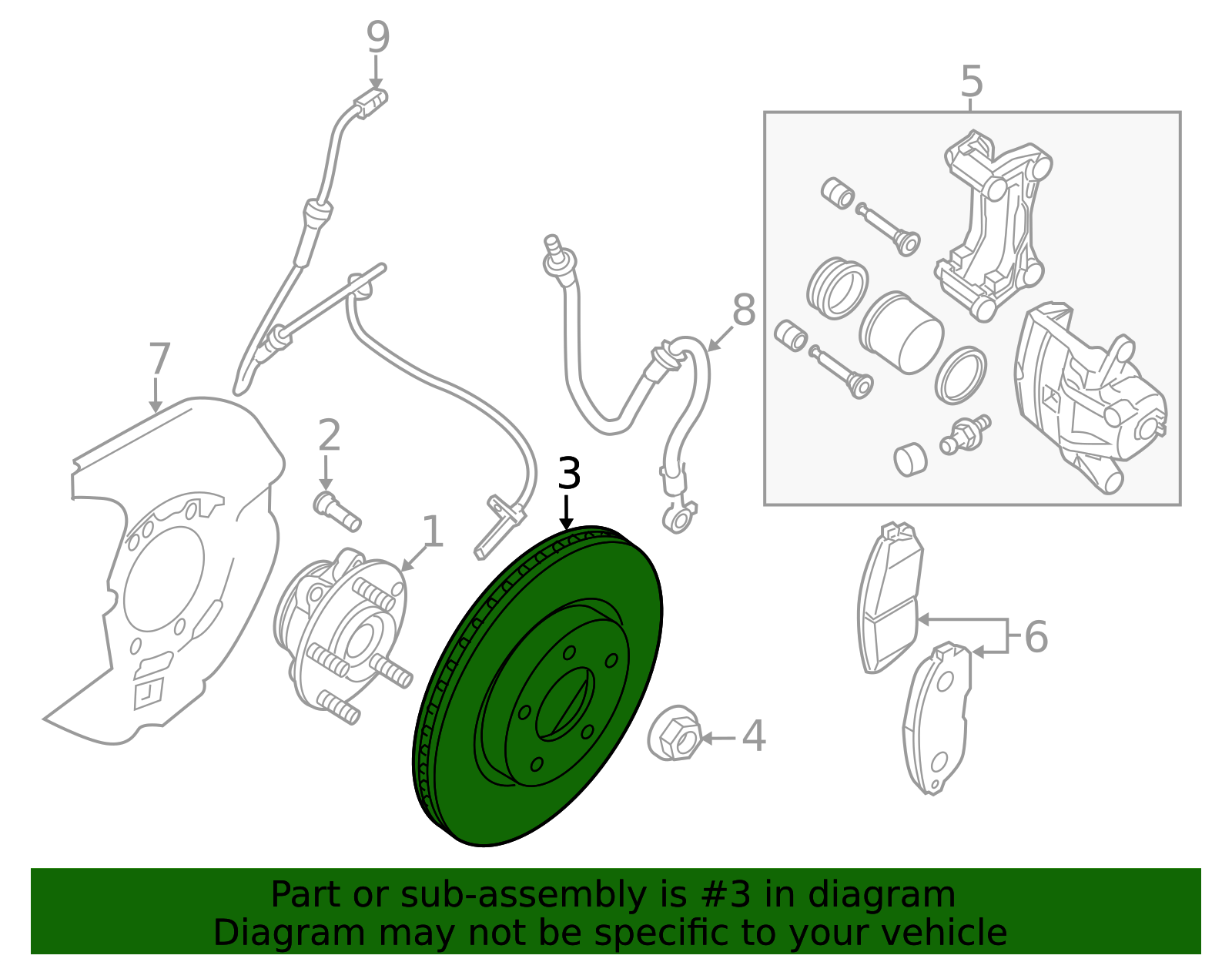 9

5

8

7

2

3

1

6

4

Part or sub-assembly is #3 in diagram
Diagram may not be specific to your vehicle