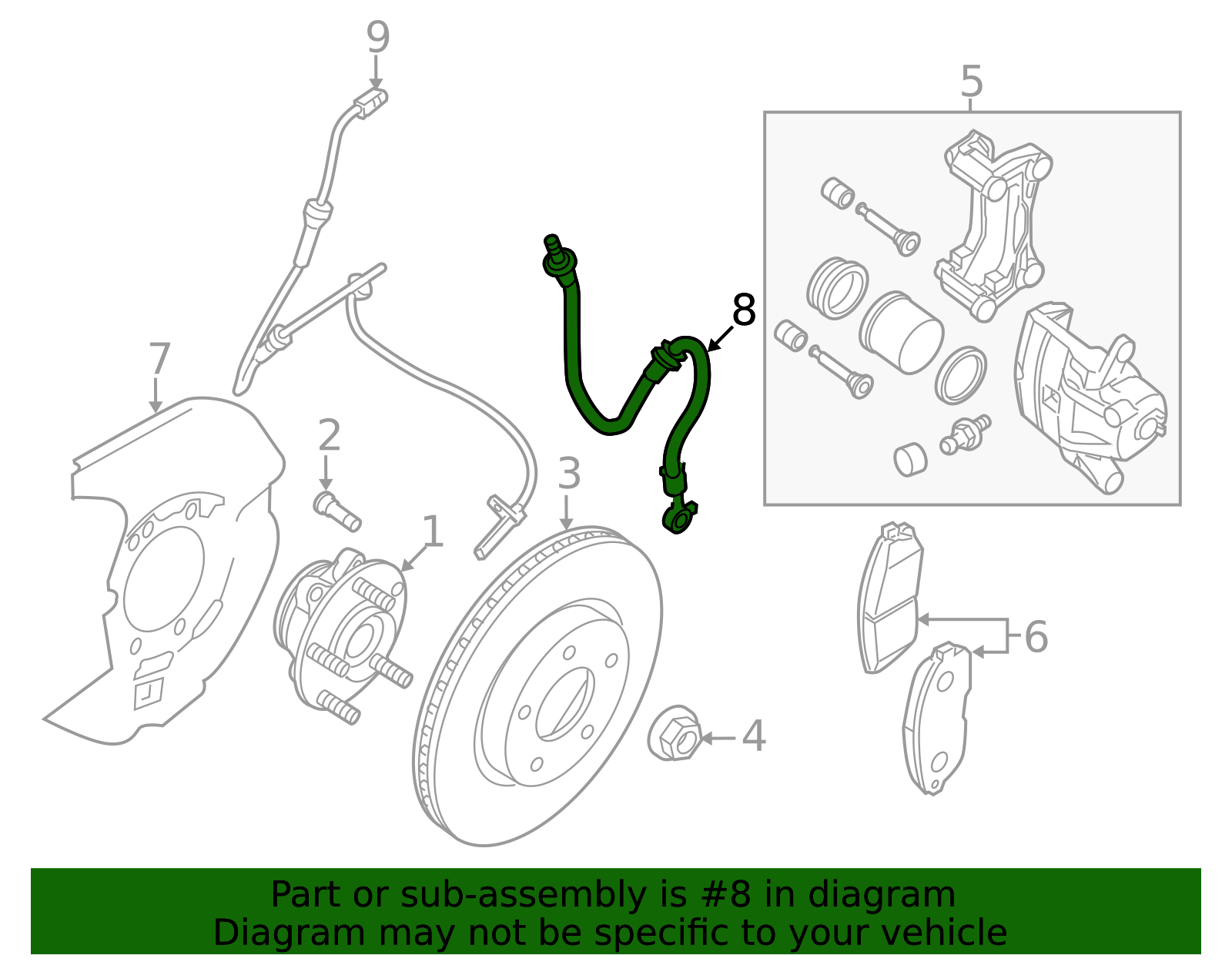 9
5
8
7
2
3
1
6
4

Part or sub-assembly is #8 in diagram
Diagram may not be specific to your vehicle