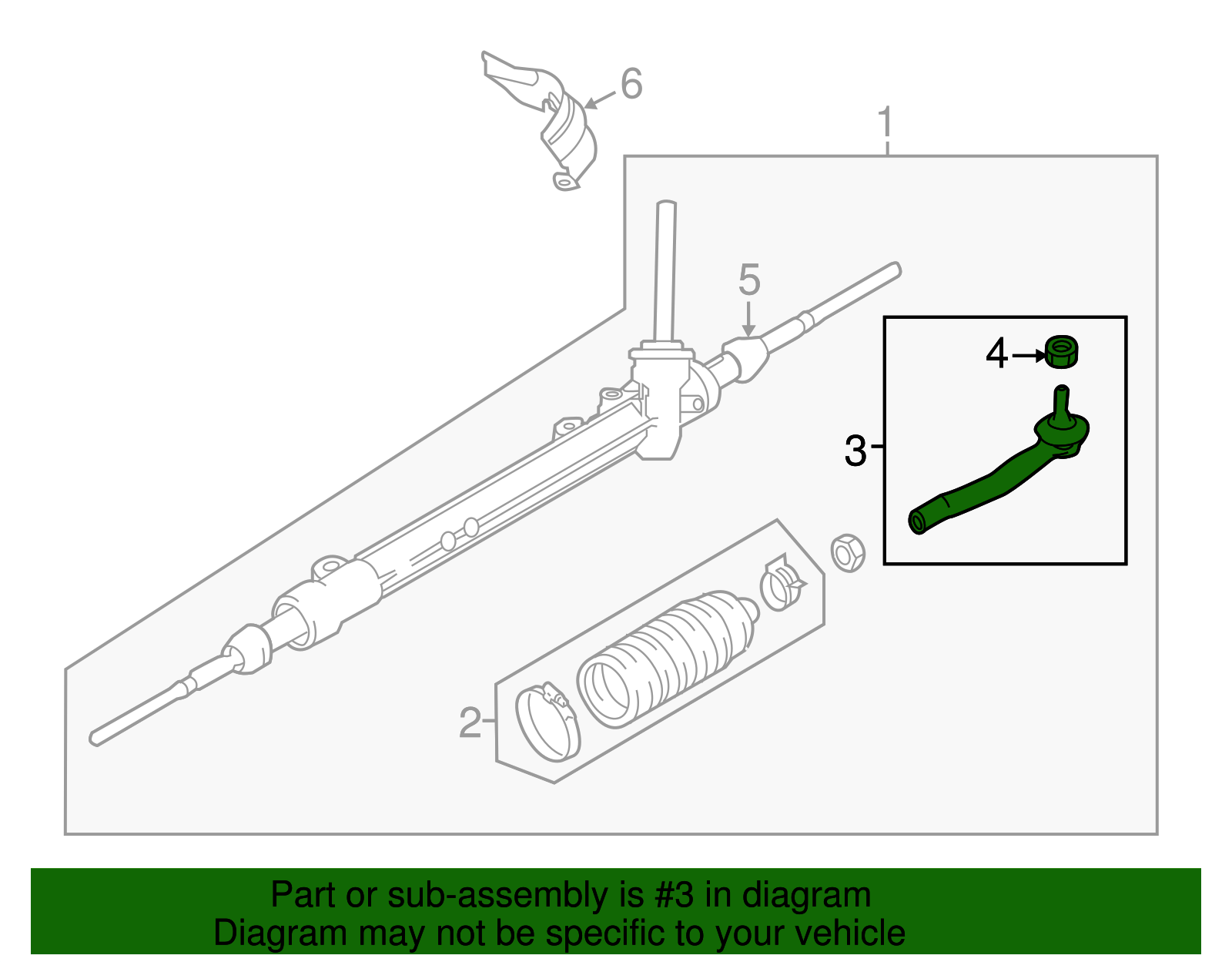 6

1

5

4

3

2

Part or sub-assembly is #3 in diagram
Diagram may not be specific to your vehicle