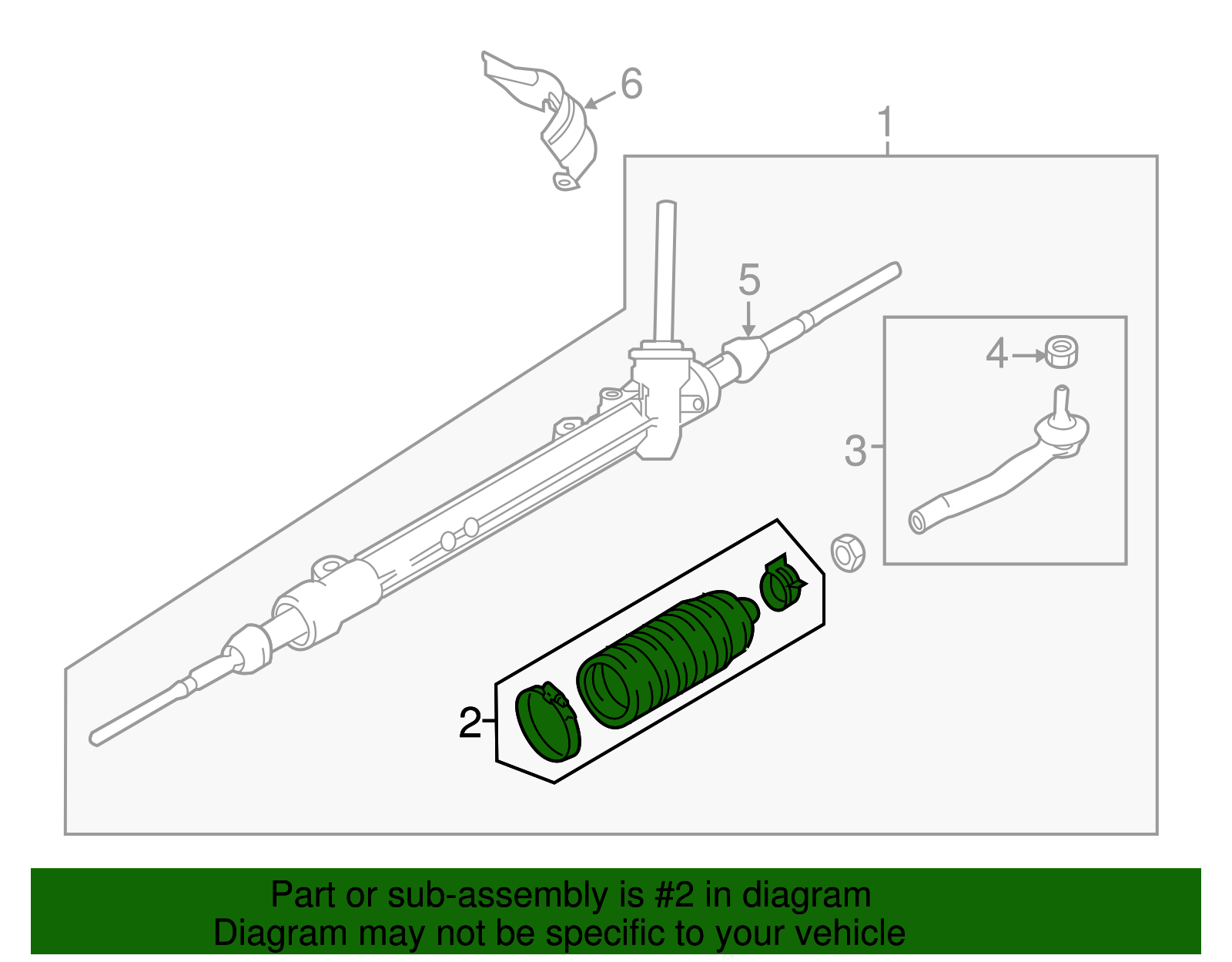 6

1

5

4

3

2

Part or sub-assembly is #2 in diagram
Diagram may not be specific to your vehicle