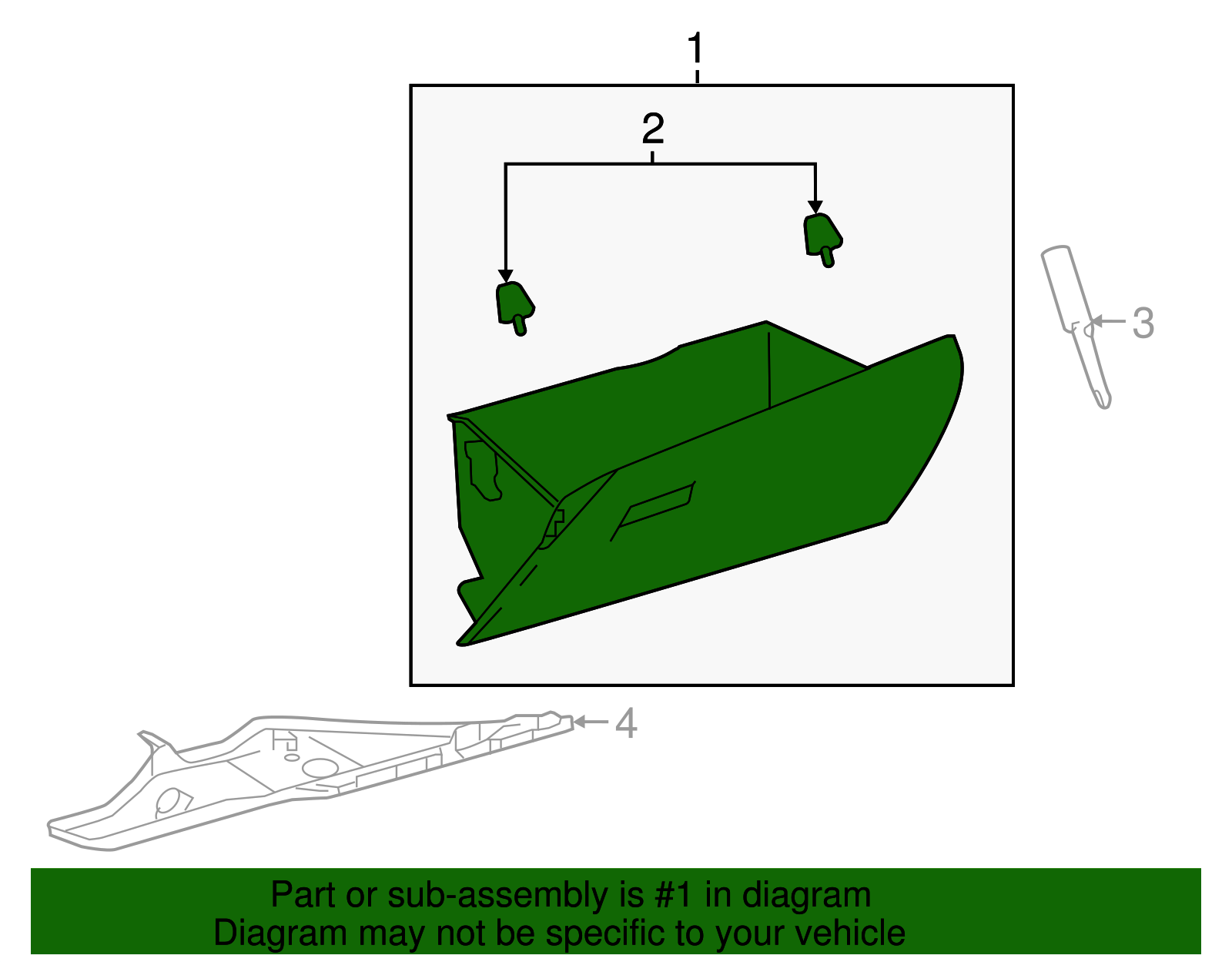 1
2
3
4
Part or sub-assembly is #1 in diagram
Diagram may not be specific to your vehicle