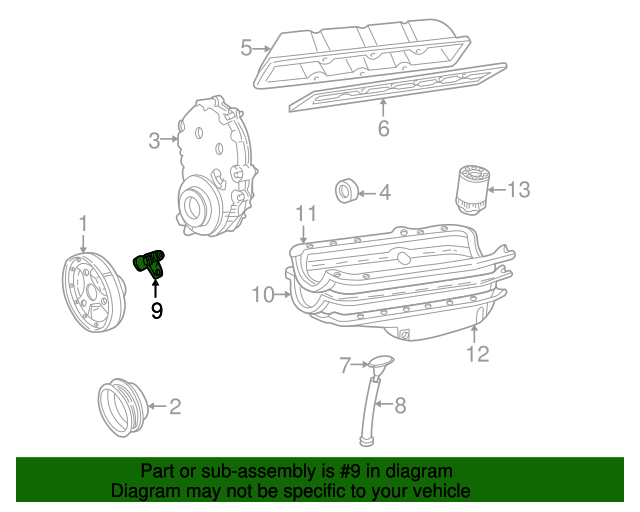 5
6
3
4
13
1
11
9
10
12
7
8
2

Part or sub-assembly is #9 in diagram
Diagram may not be specific to your vehicle