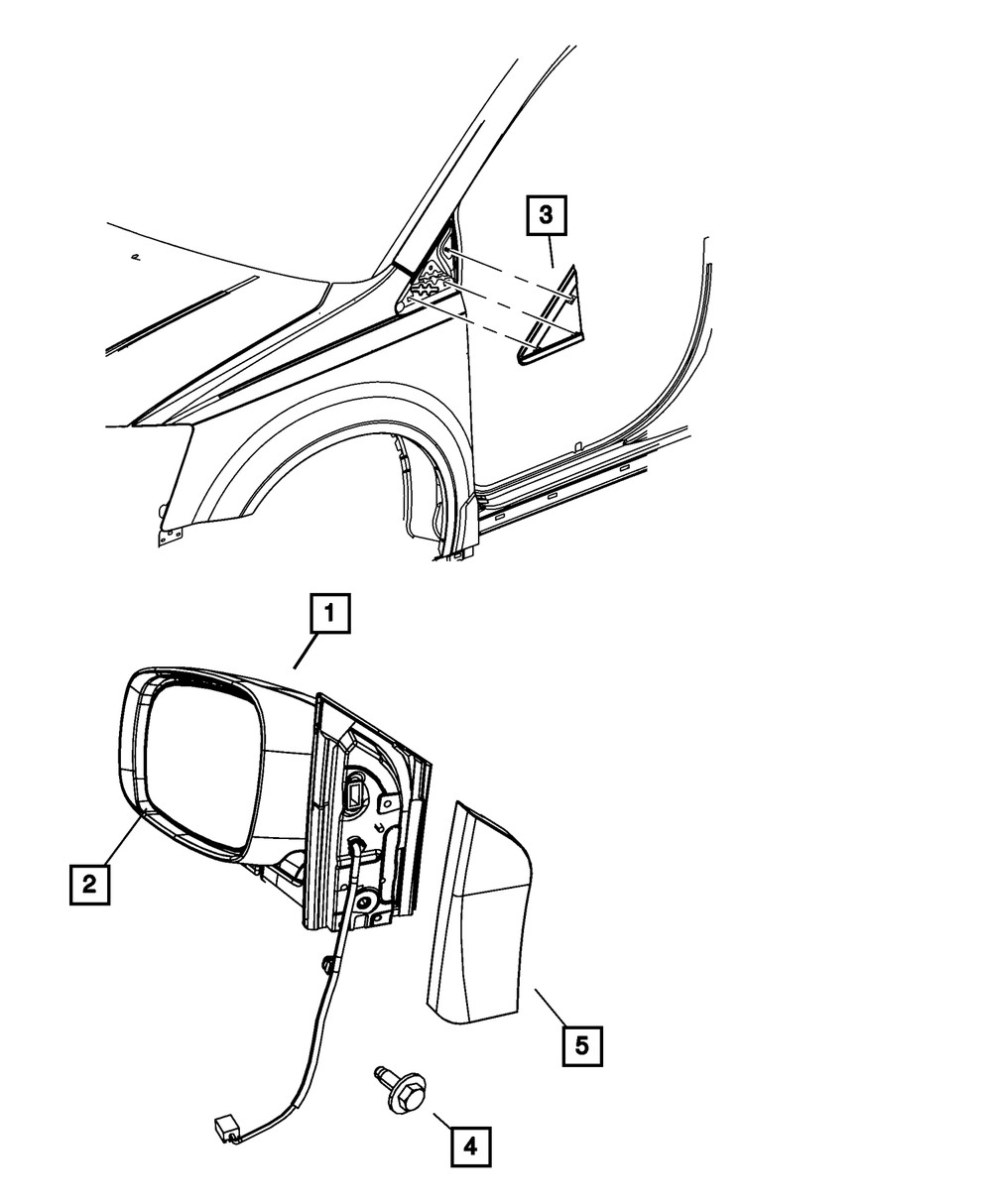 3

1

2

5

4