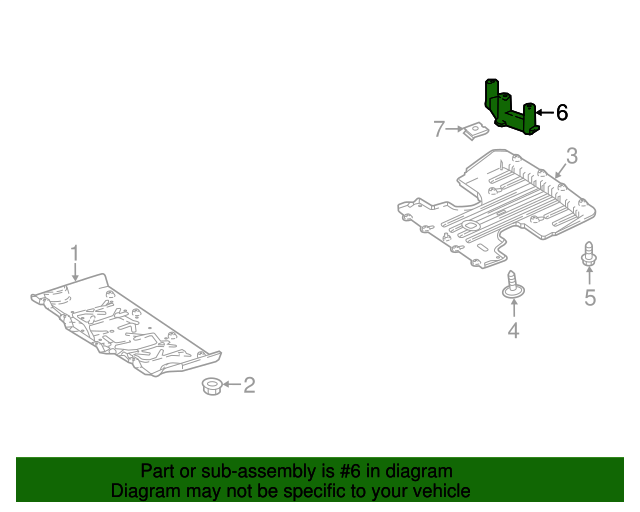 6
7
3
1
5
4
2

Part or sub-assembly is #6 in diagram
Diagram may not be specific to your vehicle