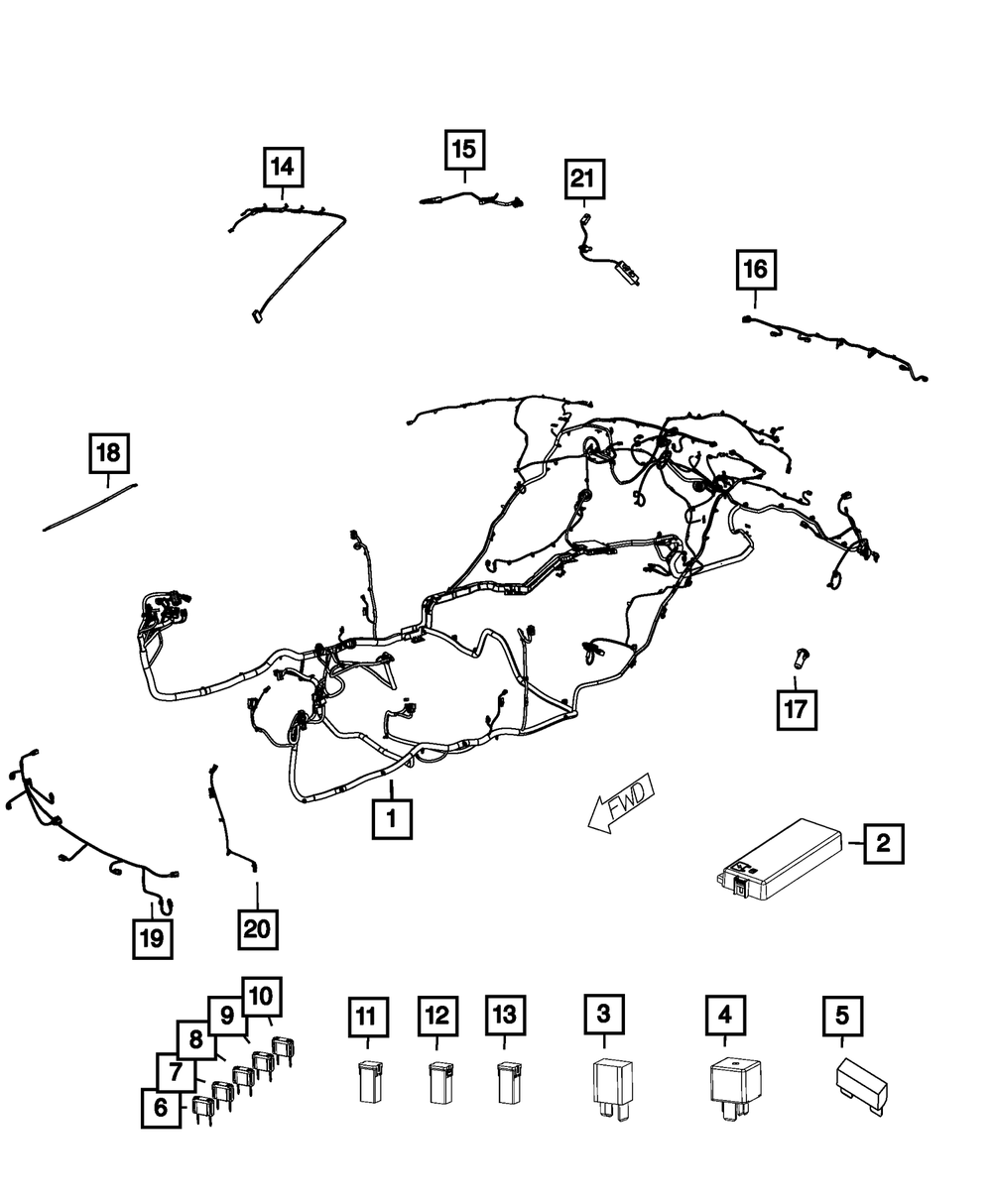 14
15
21
16
18
17
1
FWD
2
19
20
10
9
8
7
6
11
12
13
3
4
5