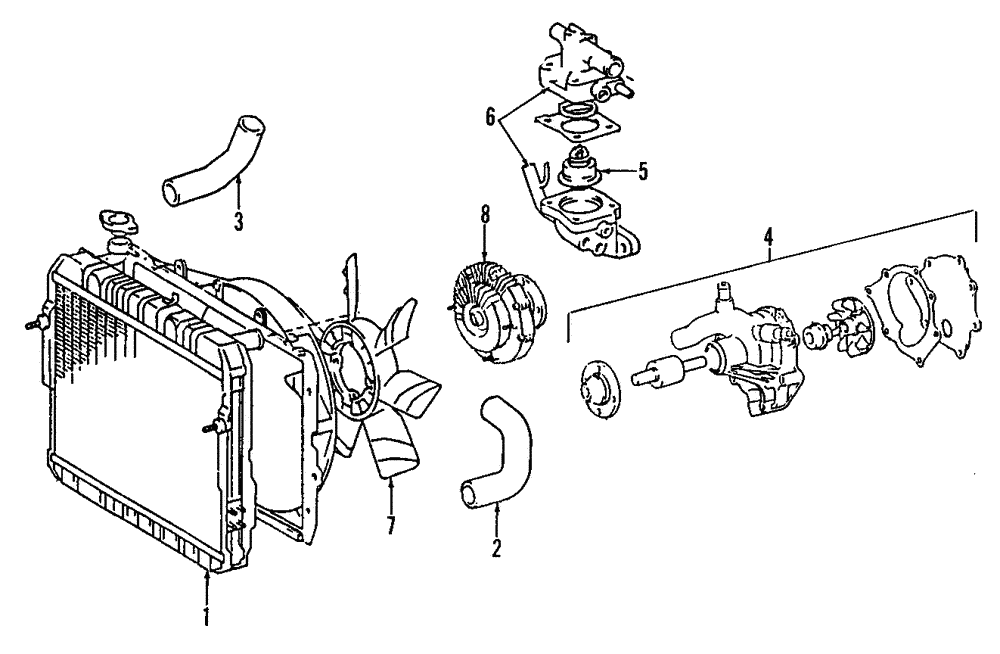 6
5
3
8
4
7
2
1