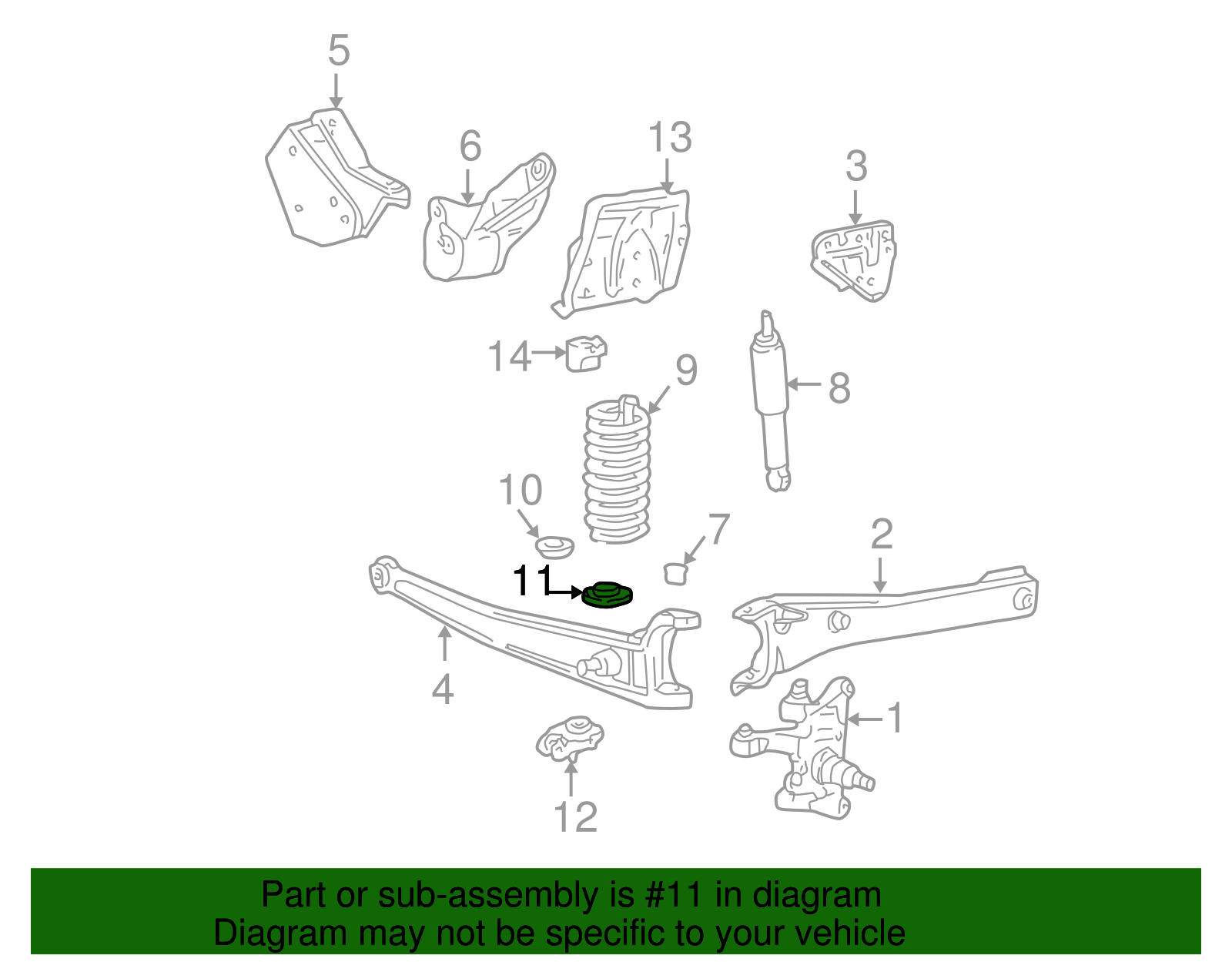 5
6
13
3
14
9
8
10
7
2
11
4
1
12

Part or sub-assembly is #11 in diagram
Diagram may not be specific to your vehicle