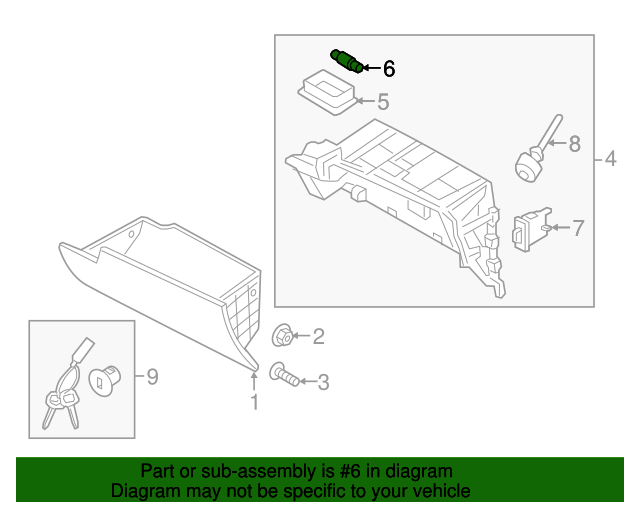 6
5
8
4
7
2
9
3
1

Part or sub-assembly is #6 in diagram
Diagram may not be specific to your vehicle