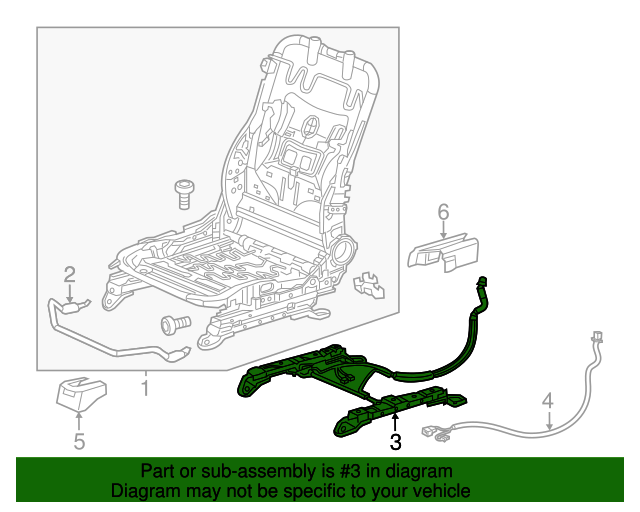 6
2
1
5
3
4
Part or sub-assembly is #3 in diagram
Diagram may not be specific to your vehicle