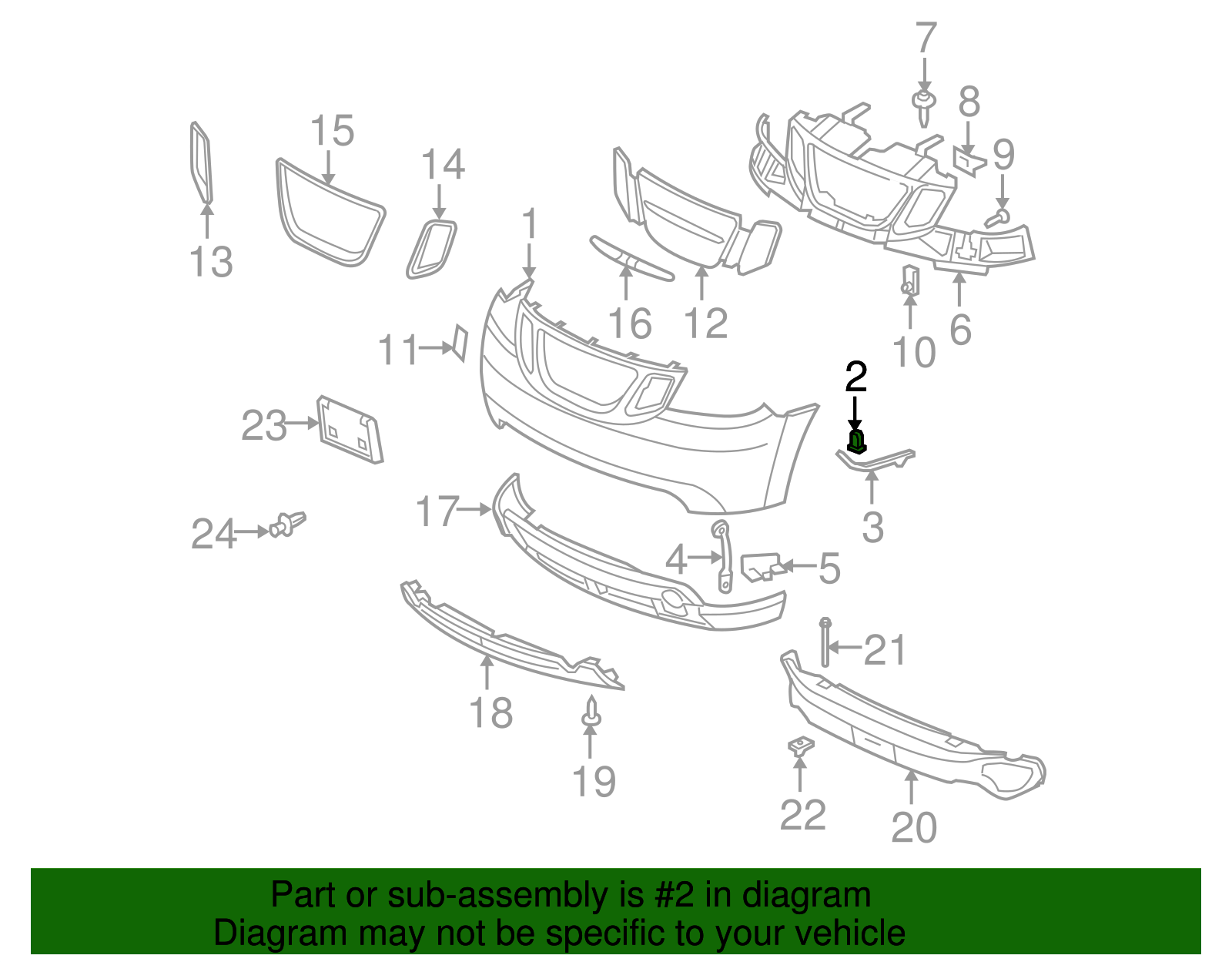 7
8
9
15
14
13
1
16
12
10
6
11
2
23
3
17
24
4
5
21
18
19
22
20

Part or sub-assembly is #2 in diagram
Diagram may not be specific to your vehicle