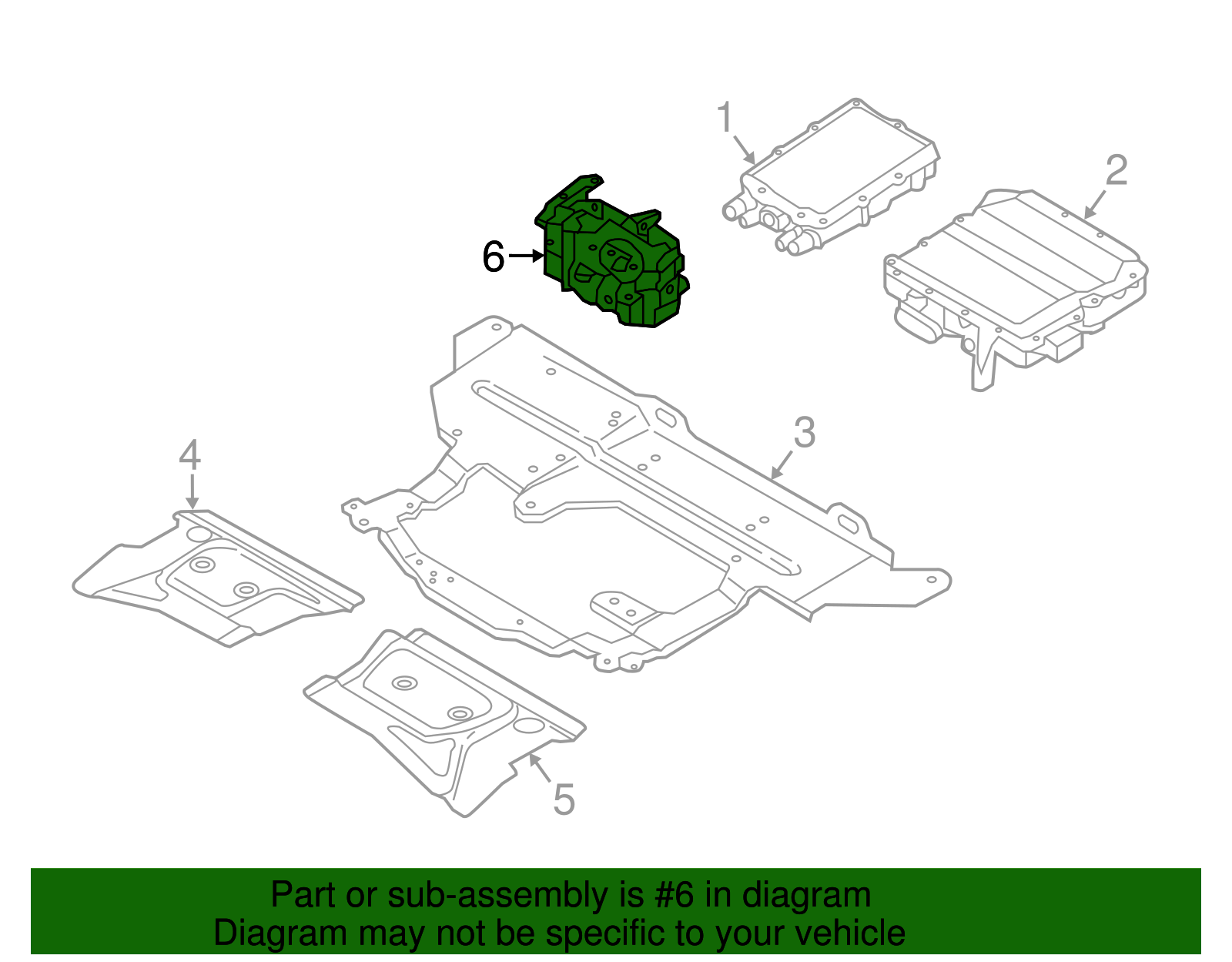 1
2
6
3
4
5

Part or sub-assembly is #6 in diagram
Diagram may not be specific to your vehicle