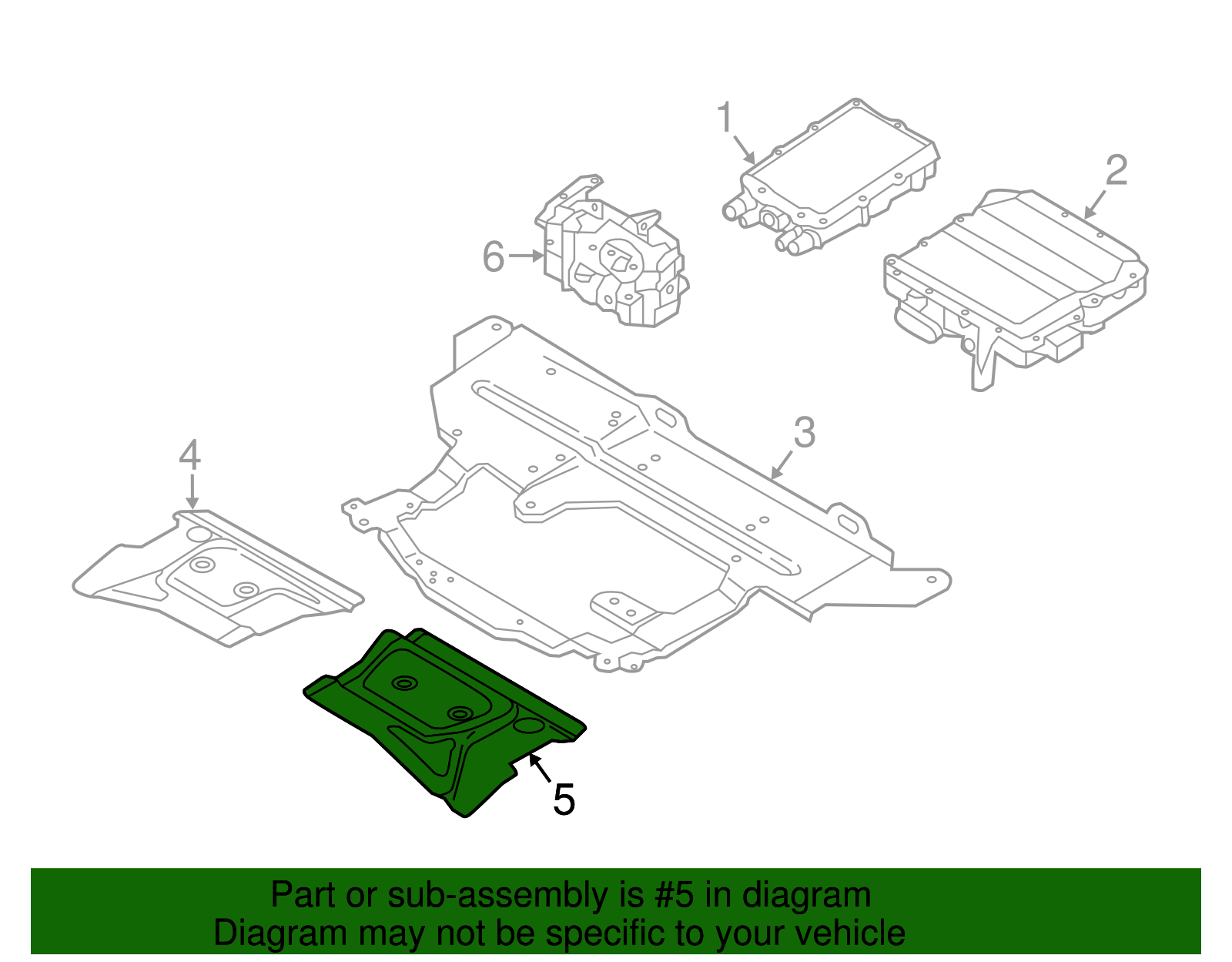 1
2
6
3
4
5

Part or sub-assembly is #5 in diagram
Diagram may not be specific to your vehicle