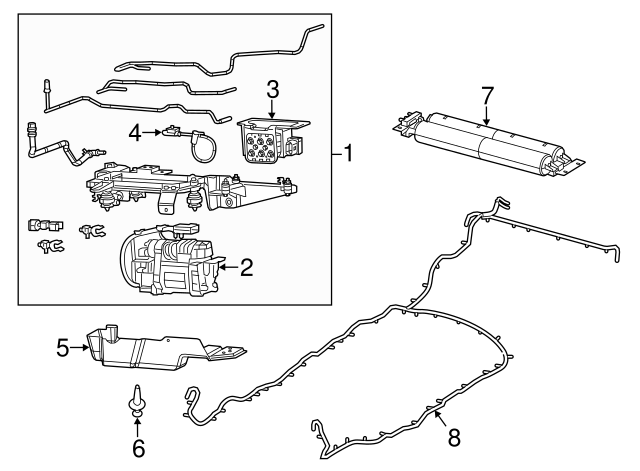 3
7
4
1
2
5
6
8