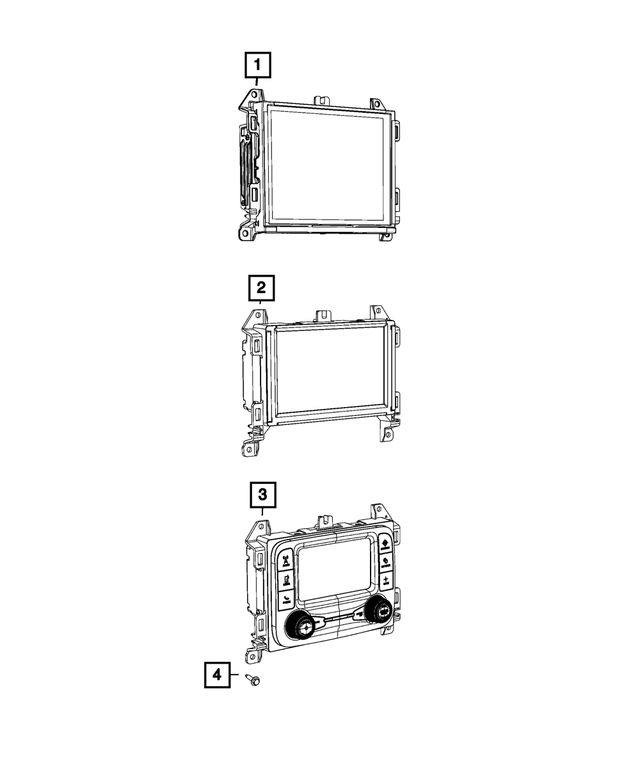 1

2

3

4