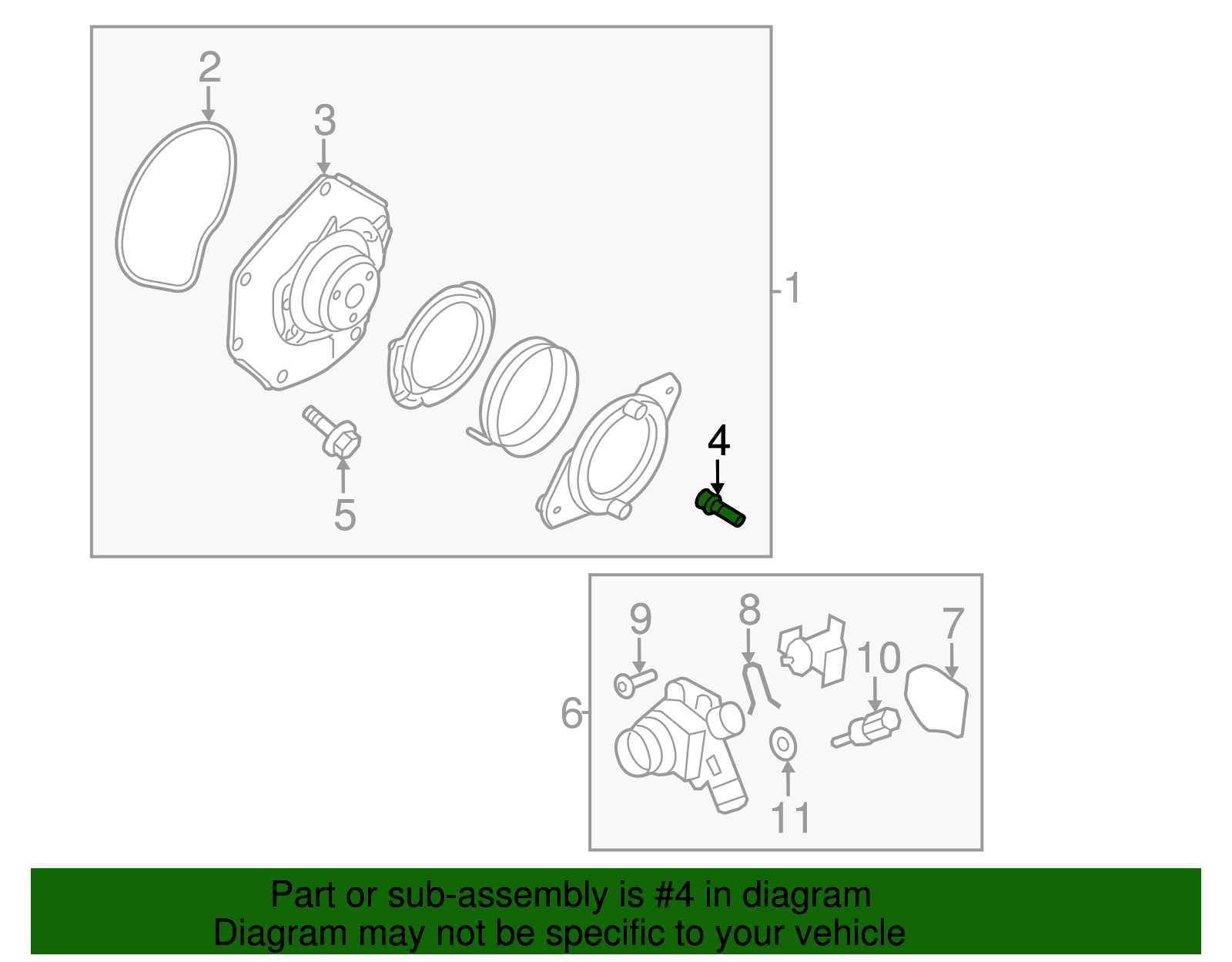 2
3
1
4
5
9
8
7
10
6
11

Part or sub-assembly is #4 in diagram
Diagram may not be specific to your vehicle