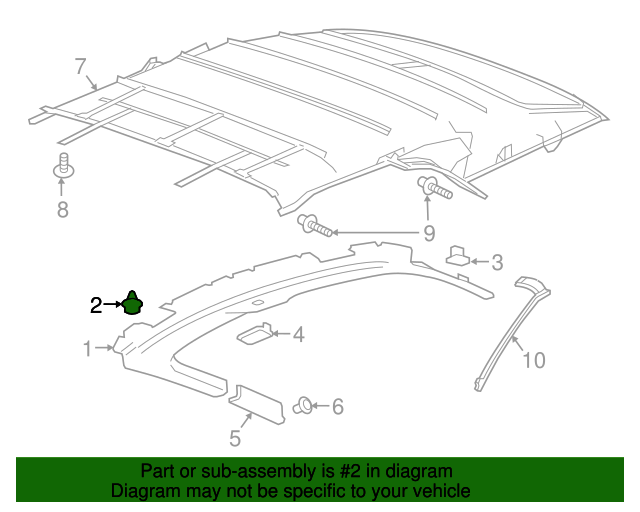 7

8

9

3

2

4

1

10

6

5

Part or sub-assembly is #2 in diagram
Diagram may not be specific to your vehicle