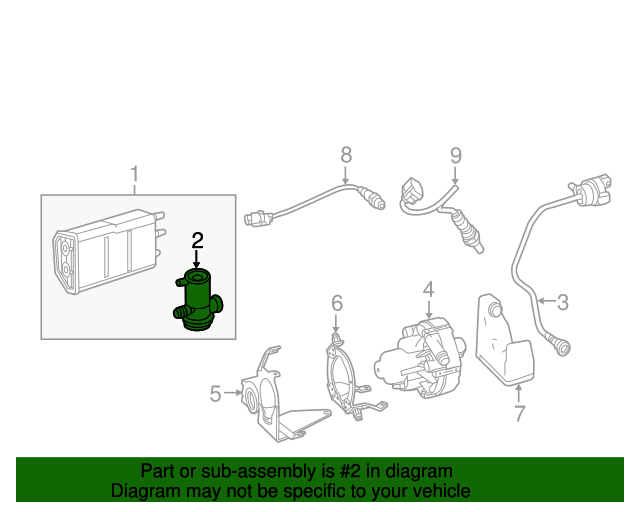 1
2
8
9
3
4
6
5
7

Part or sub-assembly is #2 in diagram
Diagram may not be specific to your vehicle